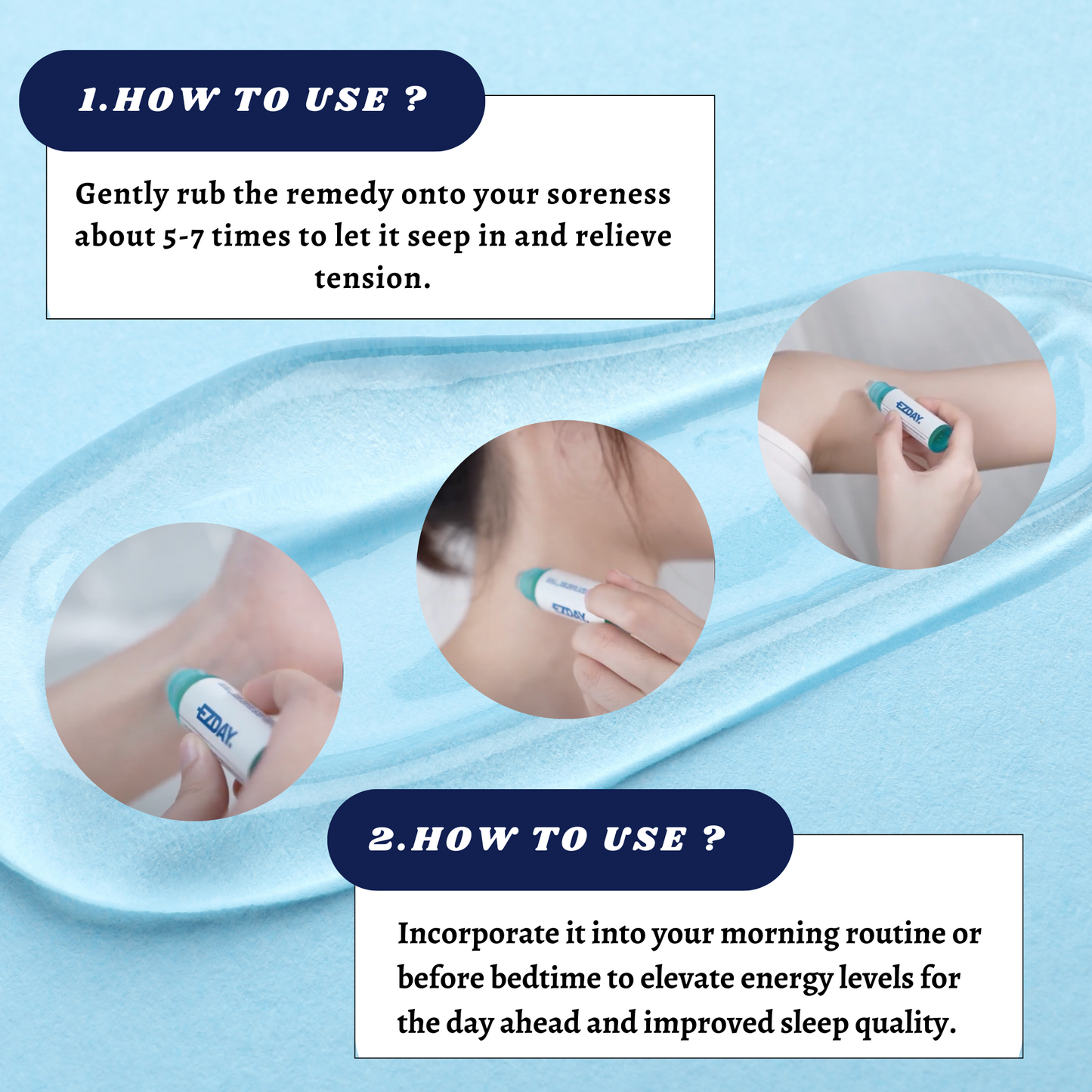 1.HOW TO USE ?

Gently rub the remedy onto your soreness about 5-7 times to let it seep in and relieve tension.

EZDAY

EZDAY

EZDAY

2.HOW TO USE ?

Incorporate it into your morning routine or before bedtime to elevate energy levels for the day ahead and improved sleep quality.